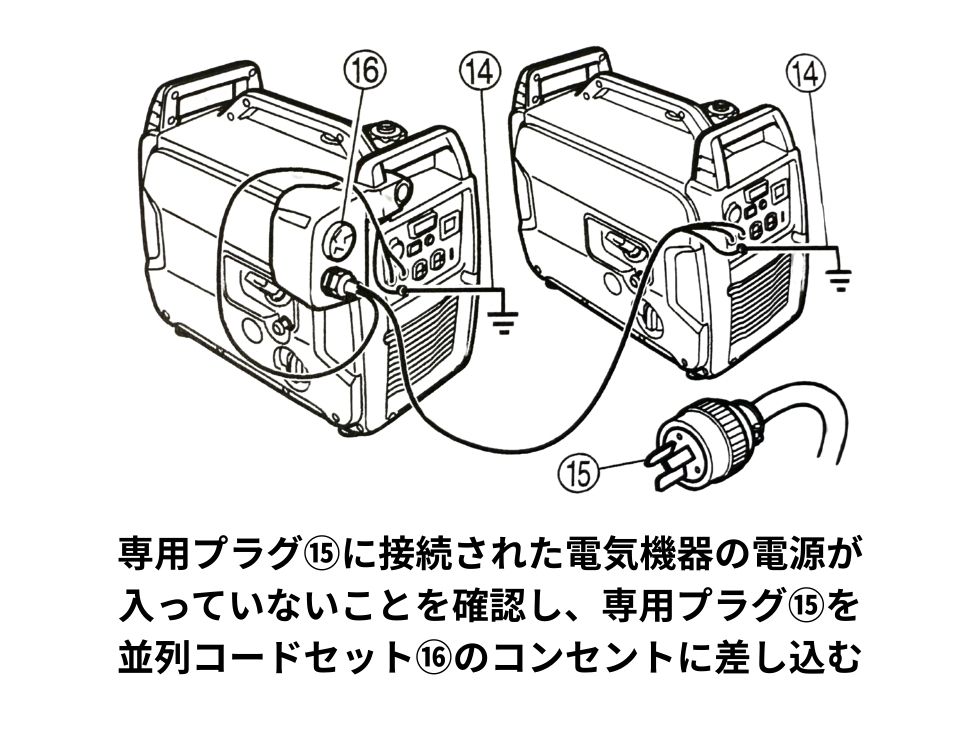 ⑯ ⑭ ⑭

⑮

専用プラグ⑮に接続された電気機器の電源が入っていないことを確認し、専用プラグ⑮を並列コードセット⑯のコンセントに差し込む