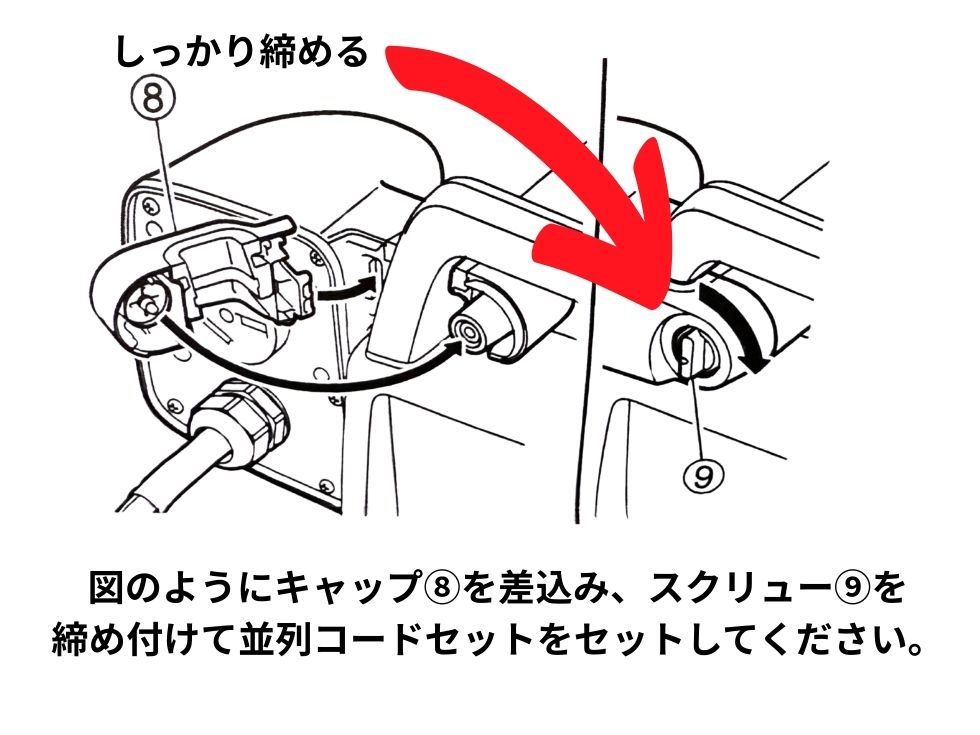 しっかり締める

⑧

⑨

図のようにキャップ⑧を差込み、スクリュー⑨を締め付けて並列コードセットをセットしてください。