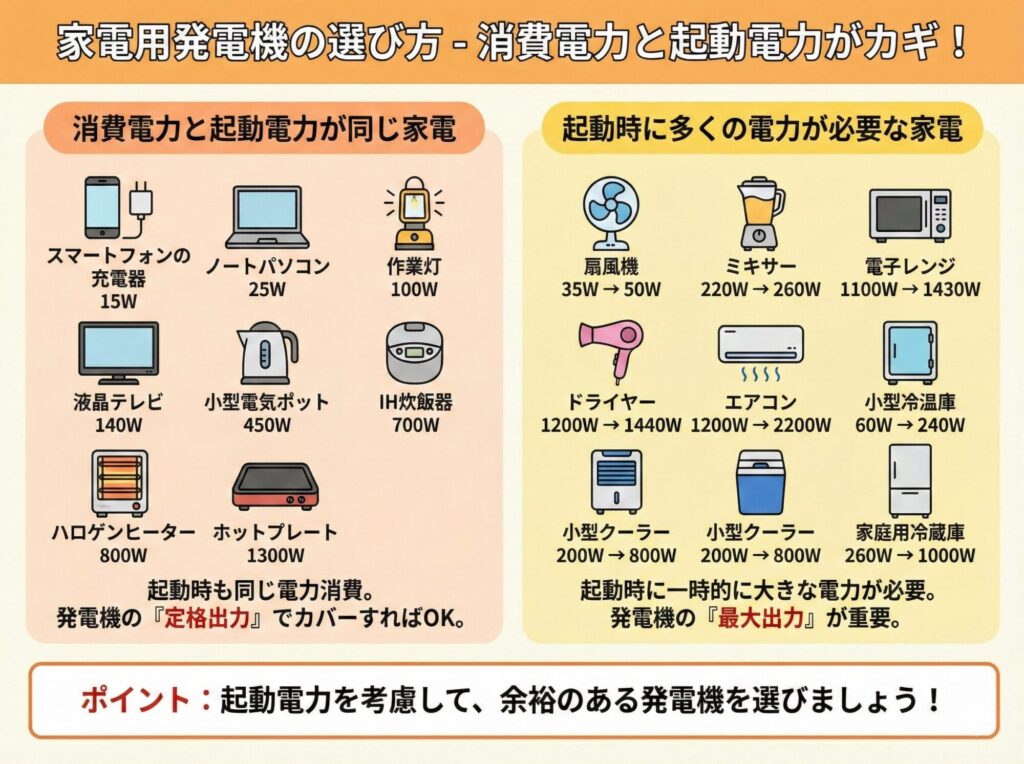 家電用発電機の選び方 - 消費電力と起動電力がカギ！

消費電力と起動電力が同じ家電

スマートフォンの充電器
15W

ノートパソコン
25W

作業灯
100W

液晶テレビ
140W

小型電気ポット
450W

IH炊飯器
700W

ハロゲンヒーター
800W

ホットプレート
1300W

起動時も同じ電力消費。
発電機の『定格出力』でカバーすればOK。

起動時に多くの電力が必要な家電

扇風機
35W → 50W

ミキサー
220W → 260W

電子レンジ
1100W → 1430W

ドライヤー
1200W → 1440W

エアコン
1200W → 2200W

小型冷温庫
60W → 240W

小型クーラー
200W → 800W

小型クーラー
200W → 800W

家庭用冷蔵庫
260W → 1000W

起動時に一時的に大きな電力が必要。
発電機の『最大出力』が重要。

ポイント：起動電力を考慮して、余裕のある発電機を選びましょう！