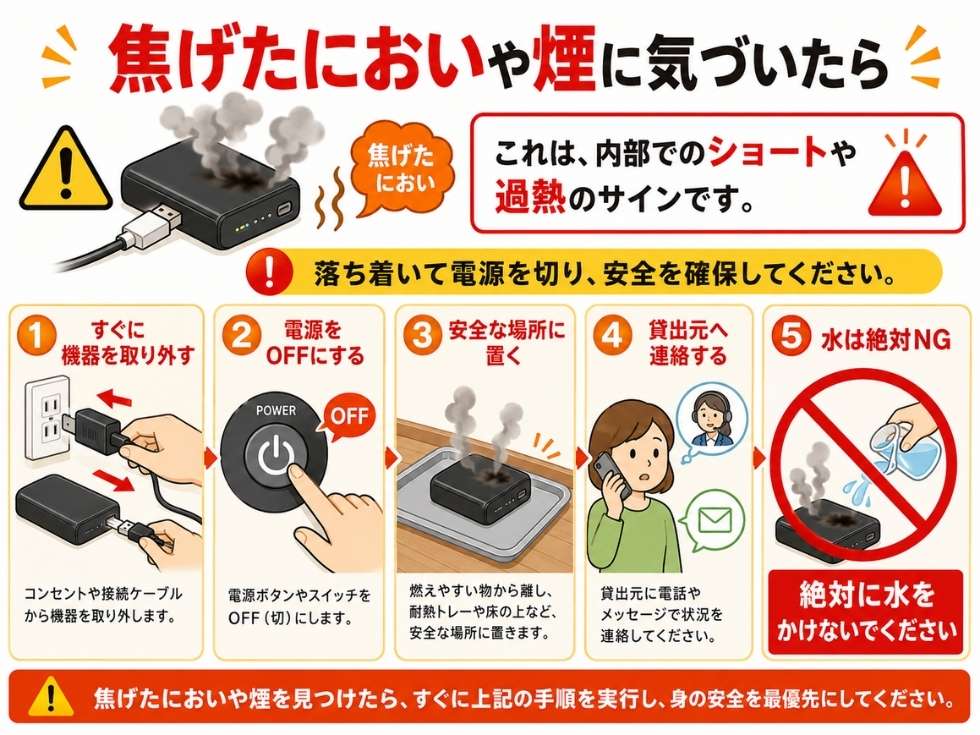 焦げたにおいや煙に気づいたら

焦げたにおい

これは、内部でのショートや過熱のサインです。

落ち着いて電源を切り、安全を確保してください。

1 すぐに機器を取り外す

コンセントや接続ケーブルから機器を取り外します。

2 電源をOFFにする

POWER

OFF

電源ボタンやスイッチをOFF（切）にします。

3 安全な場所に置く

燃えやすい物から離し、耐熱トレーや床の上など、安全な場所に置きます。

4 貸出元へ連絡する

貸出元に電話やメッセージで状況を連絡してください。

5 水は絶対NG

絶対に水をかけないでください

焦げたにおいや煙を見つけたら、すぐに上記の手順を実行し、身の安全を最優先にしてください。